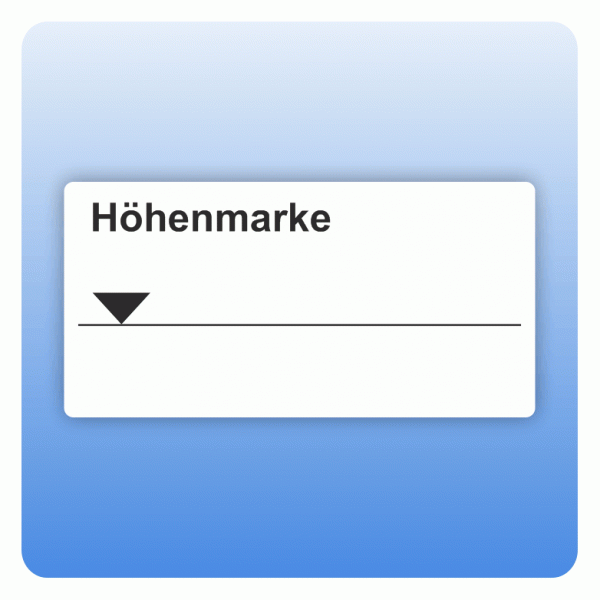 Höhenmarke